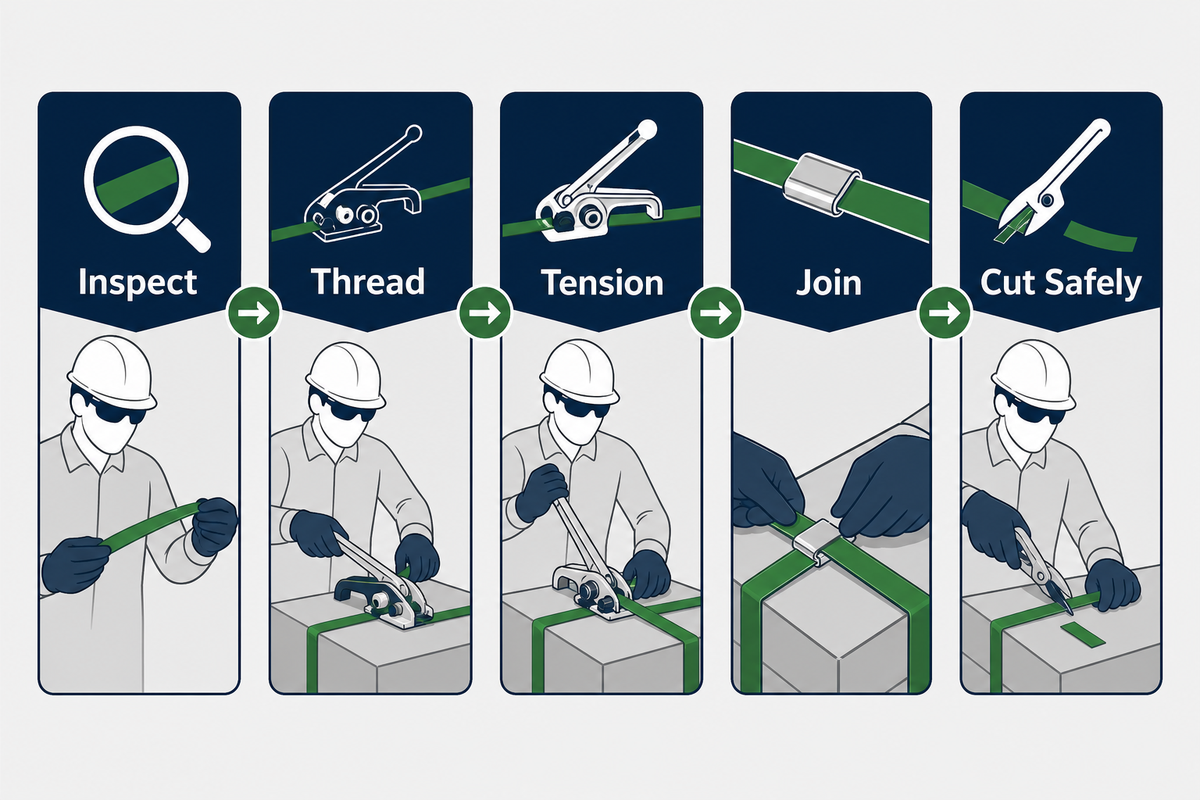 Inspect

Thread

Tension

Join

Cut Safely