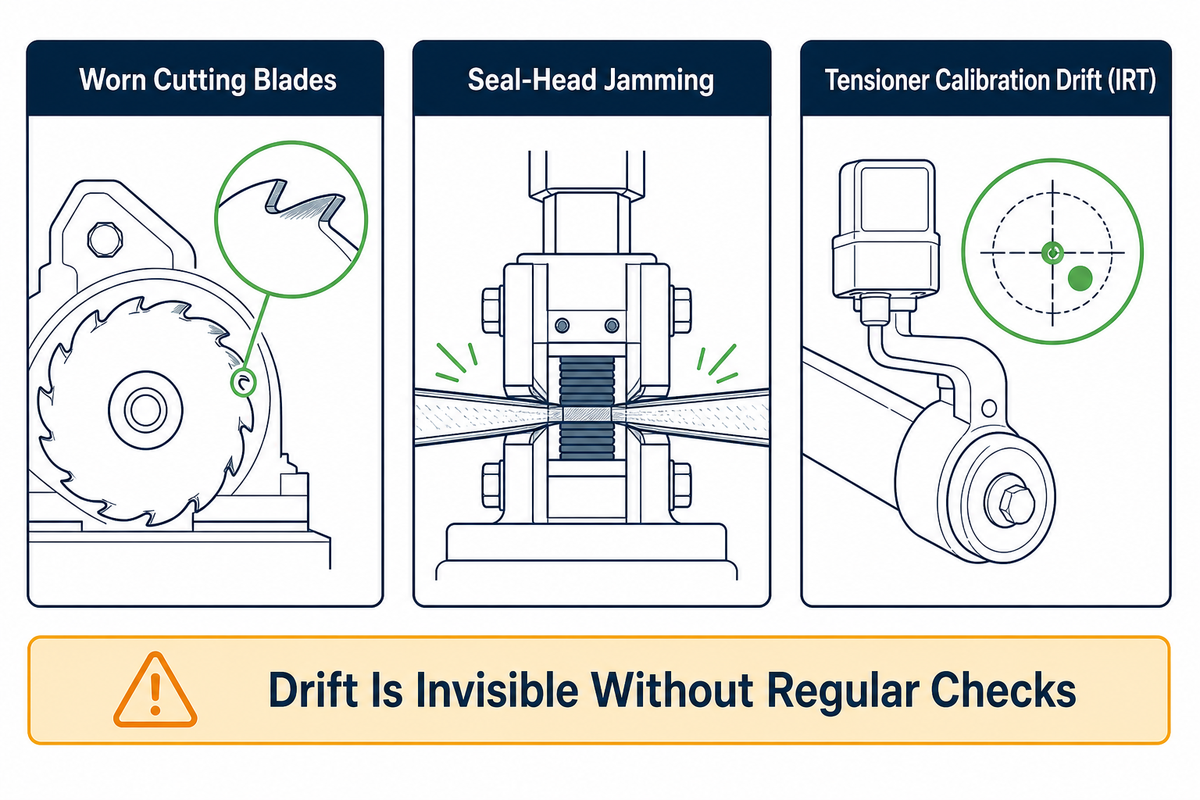 Worn Cutting Blades

Seal-Head Jamming

Tensioner Calibration Drift (IRT)

Drift Is Invisible Without Regular Checks