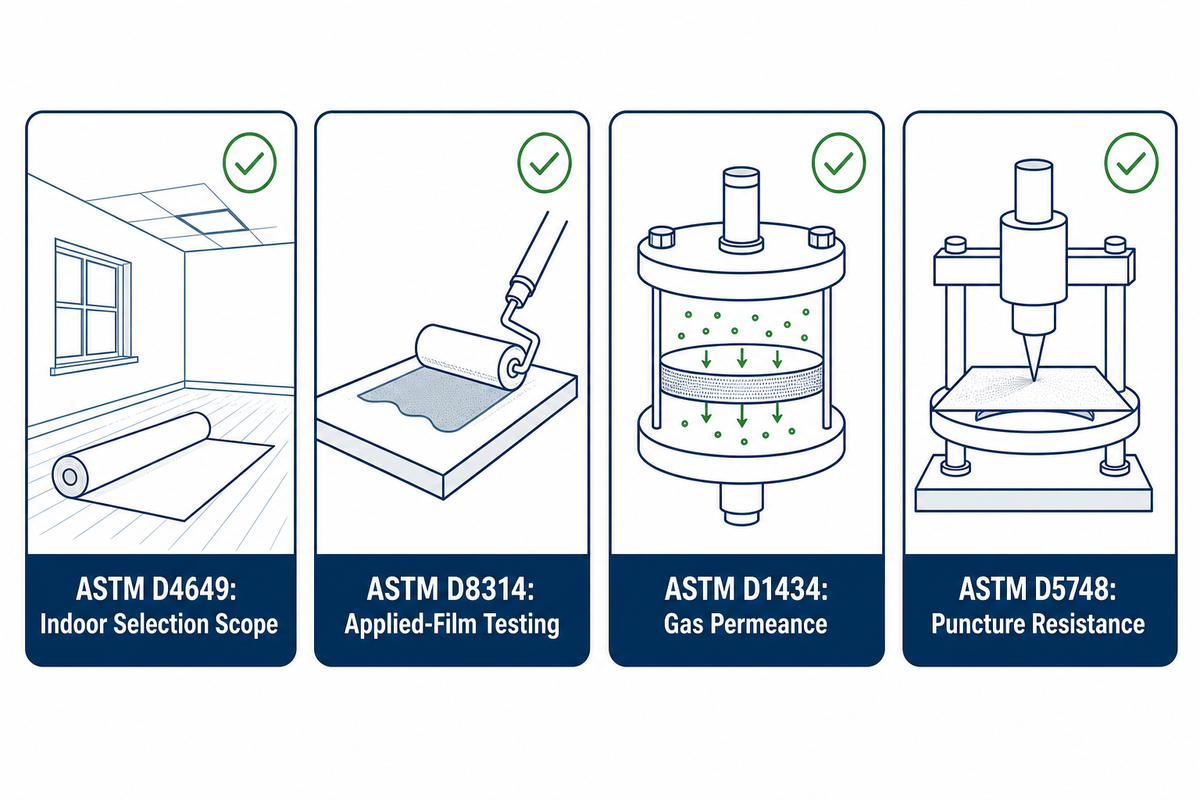 ASTM D4649:
Indoor Selection Scope

ASTM D8314:
Applied-Film Testing

ASTM D1434:
Gas Permeance

ASTM D5748:
Puncture Resistance